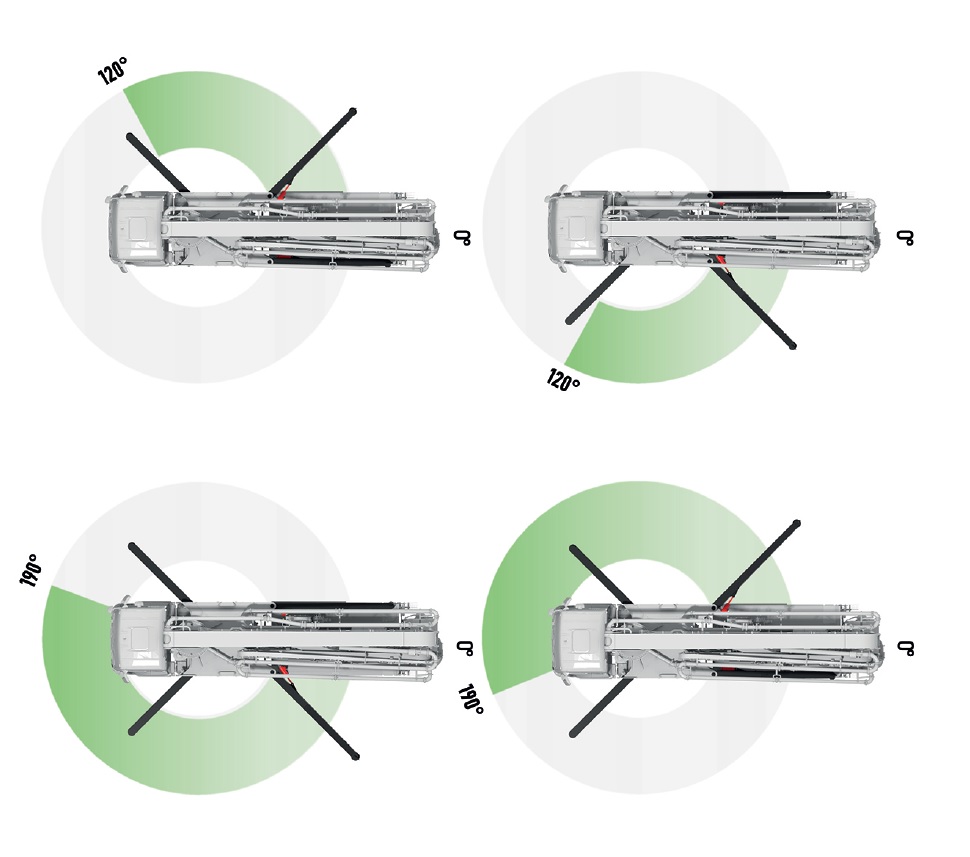 120°
0°
0°
120°
190°
0°
190°
0°