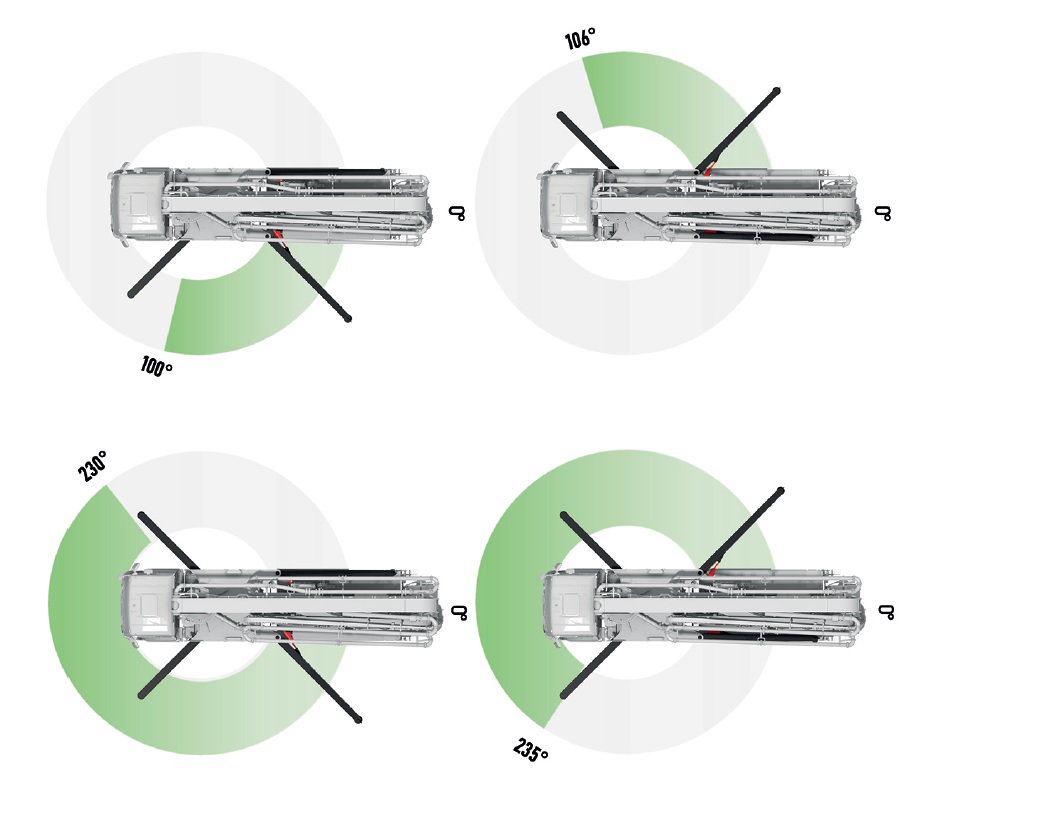 0°

100°

106°

0°

230°

0°

0°

235°